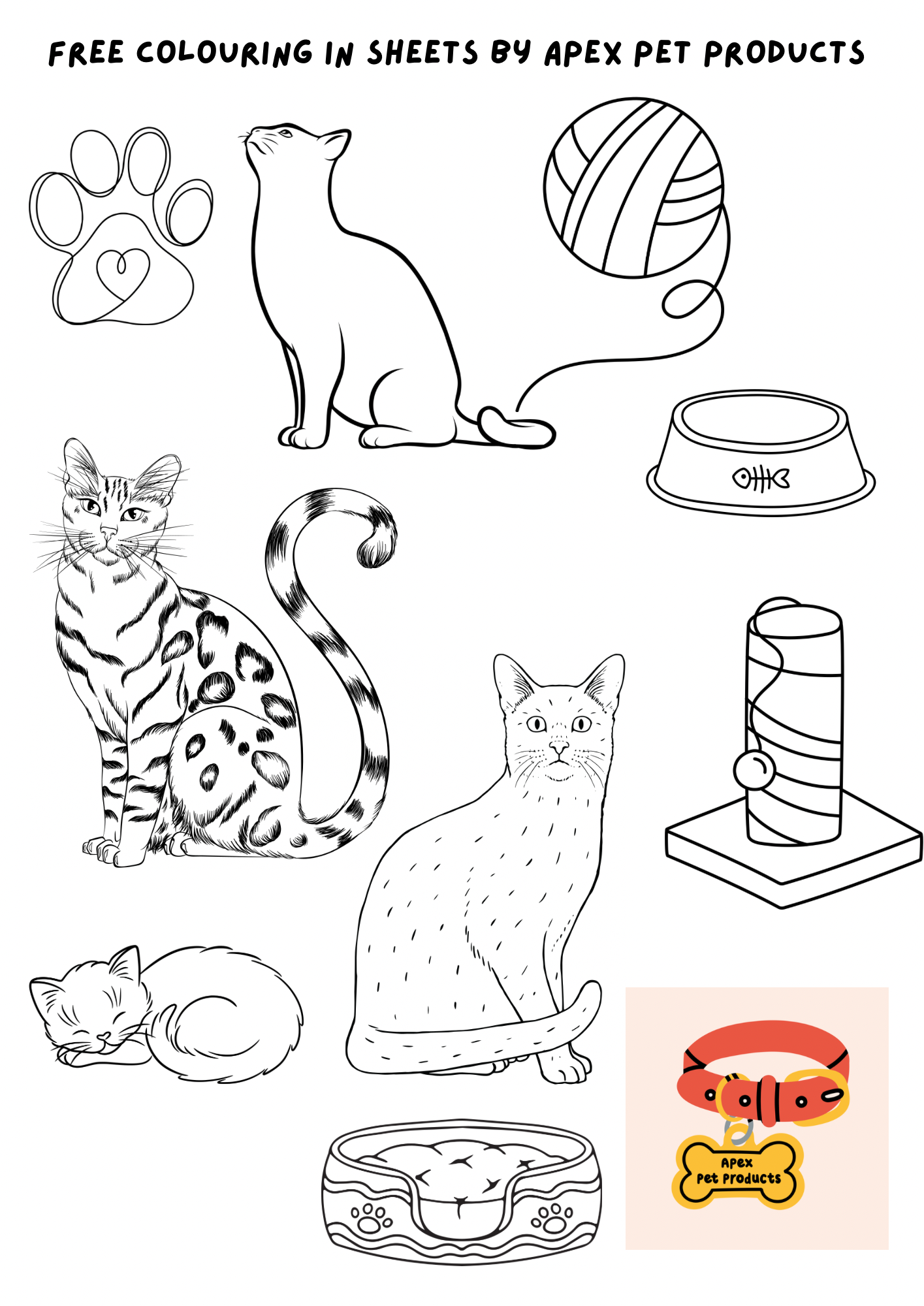 FREE COLOURING IN SHEETS BY APEX PET PRODUCTS

Apex
Pet Products